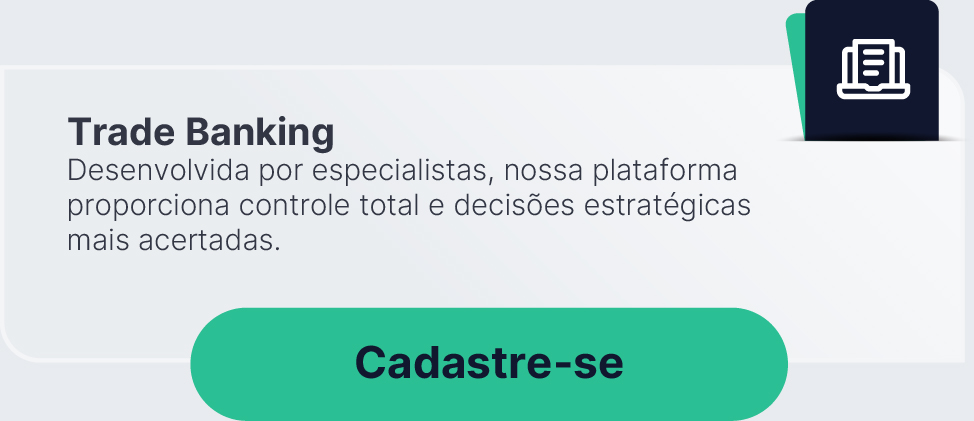 Trade Banking

Desenvolvida por especialistas, nossa plataforma proporciona controle total e decisões estratégicas mais acertadas.

Cadastre-se